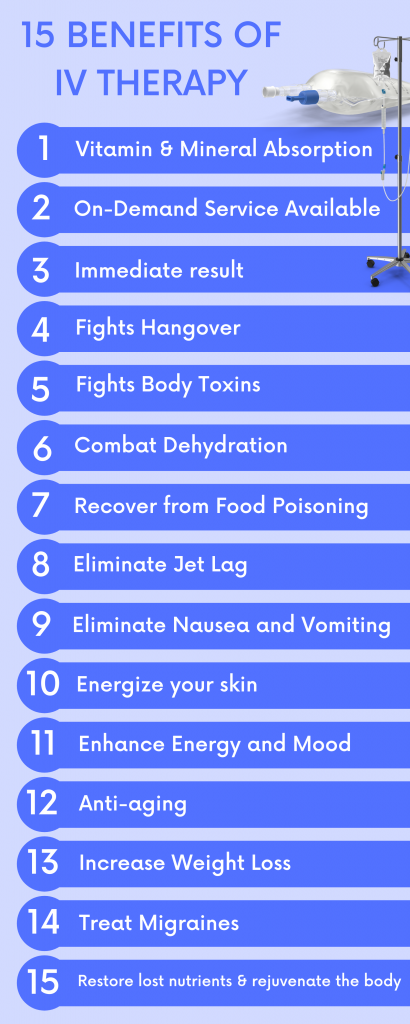 15 BENEFITS OF IV THERAPY

1 Vitamin & Mineral Absorption
2 On-Demand Service Available
3 Immediate result
4 Fights Hangover
5 Fights Body Toxins
6 Combat Dehydration
7 Recover from Food Poisoning
8 Eliminate Jet Lag
9 Eliminate Nausea and Vomiting
10 Energize your skin
11 Enhance Energy and Mood
12 Anti-aging
13 Increase Weight Loss
14 Treat Migraines
15 Restore lost nutrients & rejuvenate the body